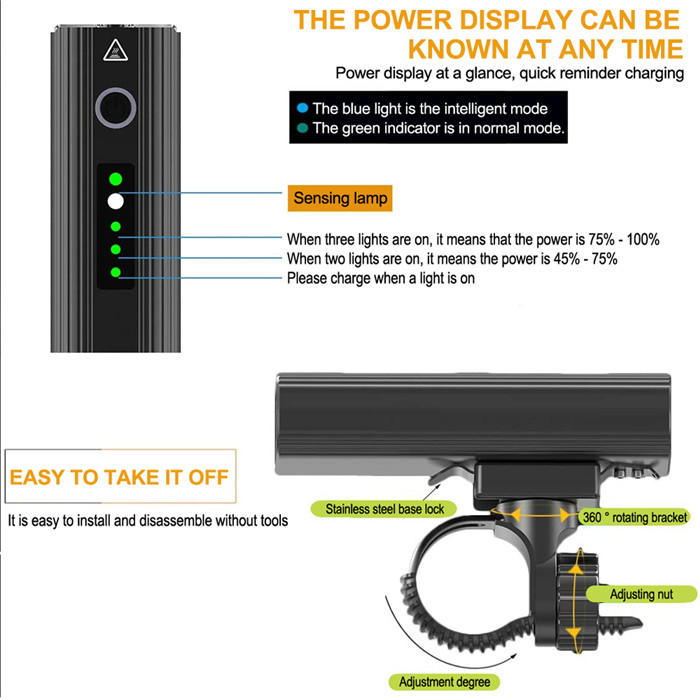 THE POWER DISPLAY CAN BE KNOWN AT ANY TIME

Power display at a glance, quick reminder charging

The blue light is the intelligent mode
The green indicator is in normal mode.

Sensing lamp

When three lights are on, it means that the power is 75% - 100%
When two lights are on, it means the power is 45% - 75%
Please charge when a light is on

EASY TO TAKE IT OFF

It is easy to install and disassemble without tools

Stainless steel base lock

360 ° rotating bracket

Adjusting nut

Adjustment degree