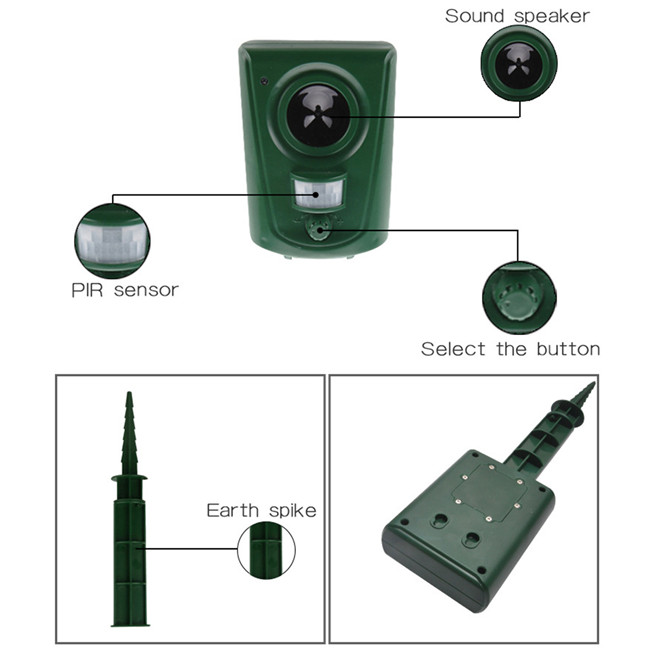 Sound speaker

PIR sensor

Select the button

Earth spike